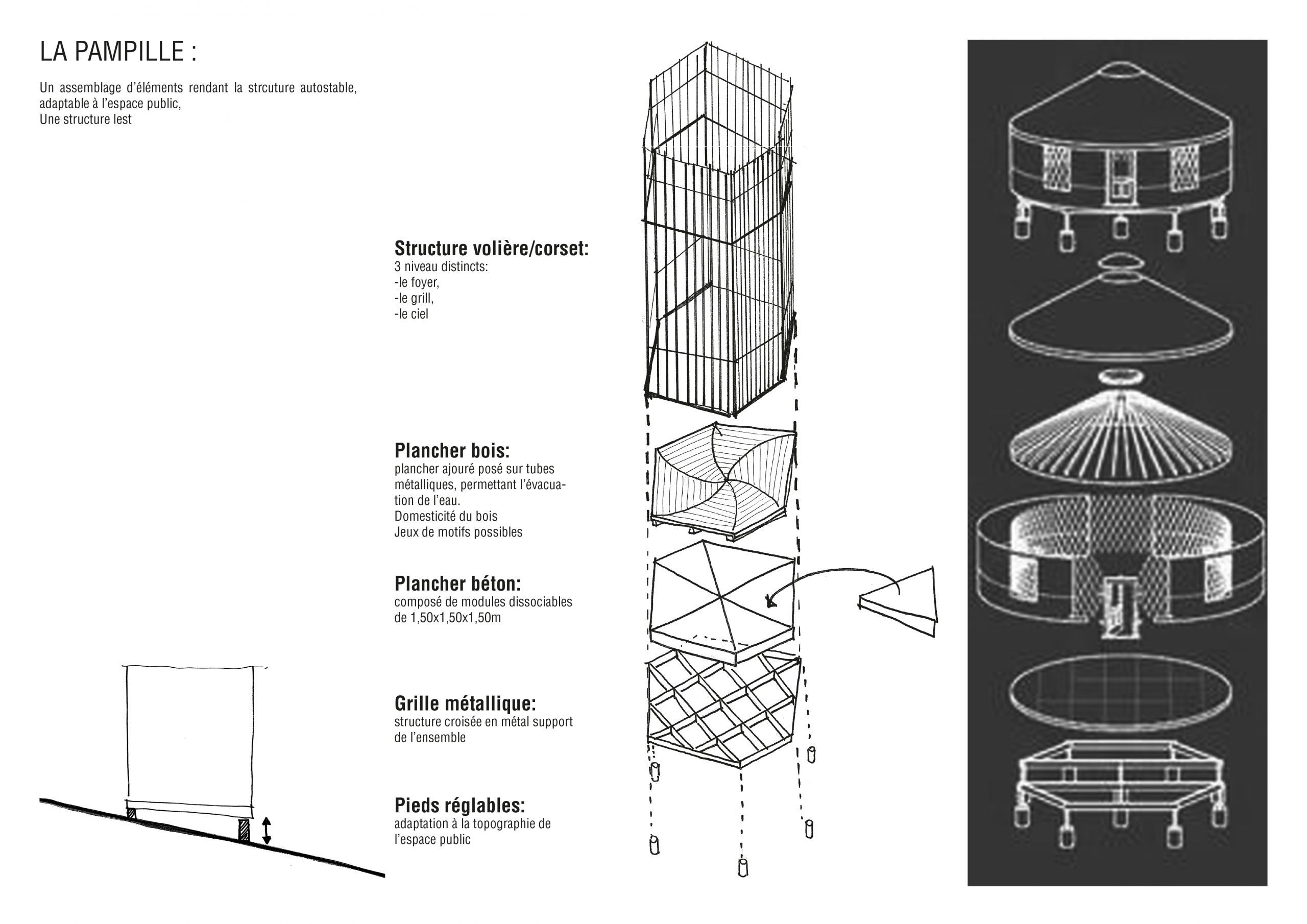 LA PAMPILLE :

Un assemblage d'éléments rendant la strcuture autostable, adaptable à l'espace public,
Une structure lest

Structure volière/corset:
3 niveau distincts:
-le foyer,
-le grill,
-le ciel

Plancher bois:
plancher ajouré posé sur tubes métalliques, permettant l'évacuation de l'eau.
Domesticité du bois
Jeux de motifs possibles

Plancher béton:
composé de modules dissociables de 1,50x1,50x1,50m

Grille métallique:
structure croisée en métal support de l'ensemble

Pieds réglables:
adaptation à la topographie de l'espace public