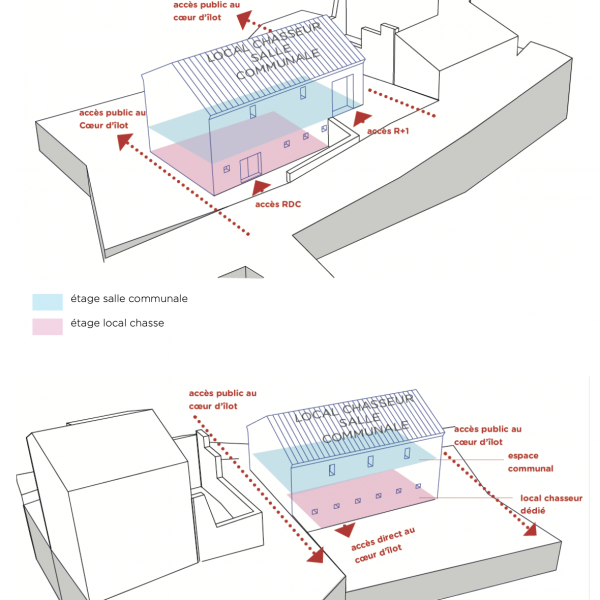 accès public au
cœur d'îlot

LOCAL CHASSEUR
SALLE
COMMUNALE

accès public au
Cœur d'îlot

accès R+1

accès RDC

étage salle communale

étage local chasse

accès public au
cœur d'îlot

LOCAL CHASSEUR
SALLE
COMMUNALE

accès public au
cœur d'îlot

espace
communal

local chasseur
dédié

accès direct au
cœur d'îlot