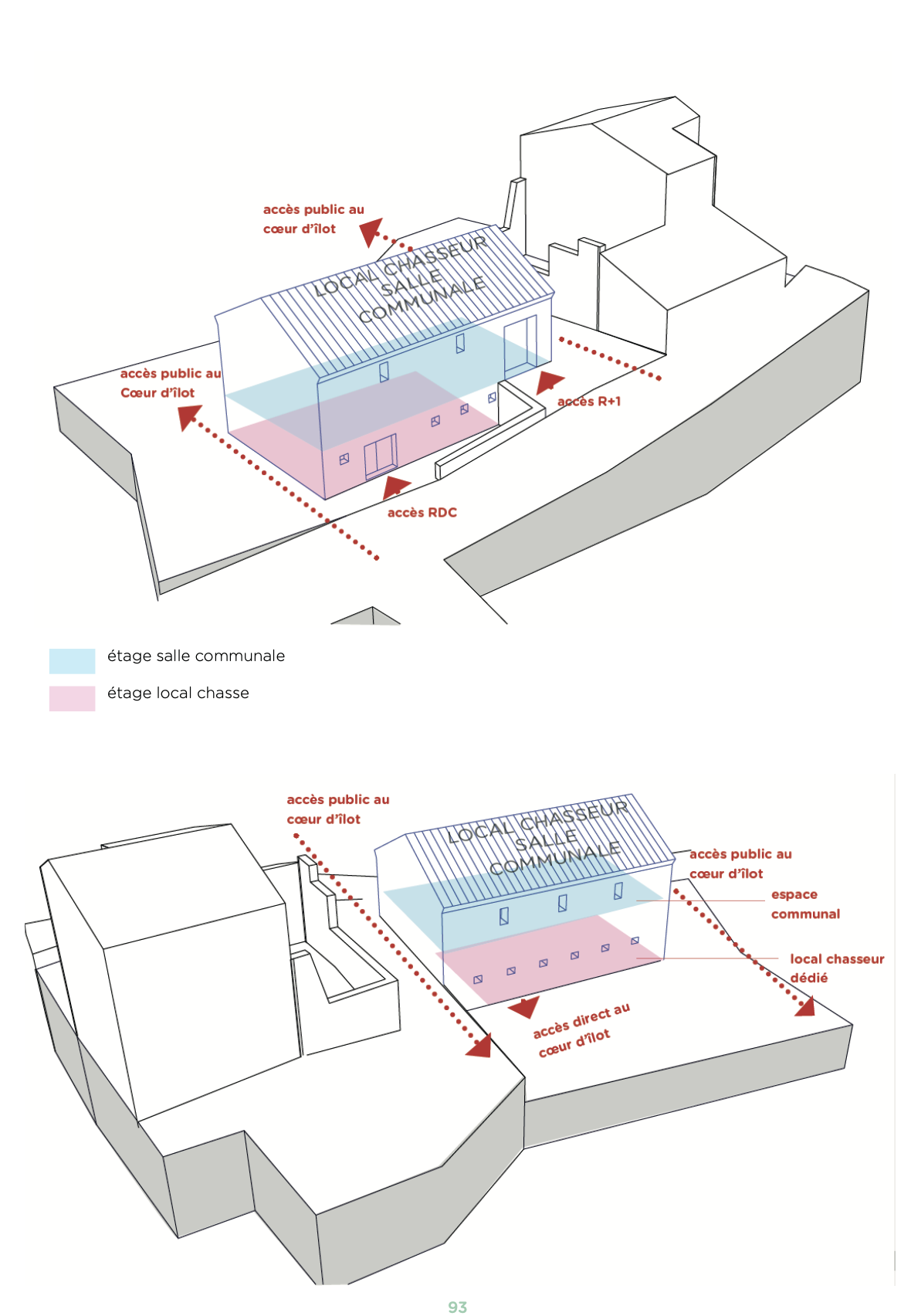 accès public au cœur d'îlot

LOCAL CHASSEUR SALLE COMMUNALE

accès public au Cœur d'îlot

accès R+1

accès RDC

étage salle communale

étage local chasse

accès public au cœur d'îlot

LOCAL CHASSEUR SALLE COMMUNALE

accès public au cœur d'îlot

espace communal

local chasseur dédié

accès direct au cœur d'îlot

93