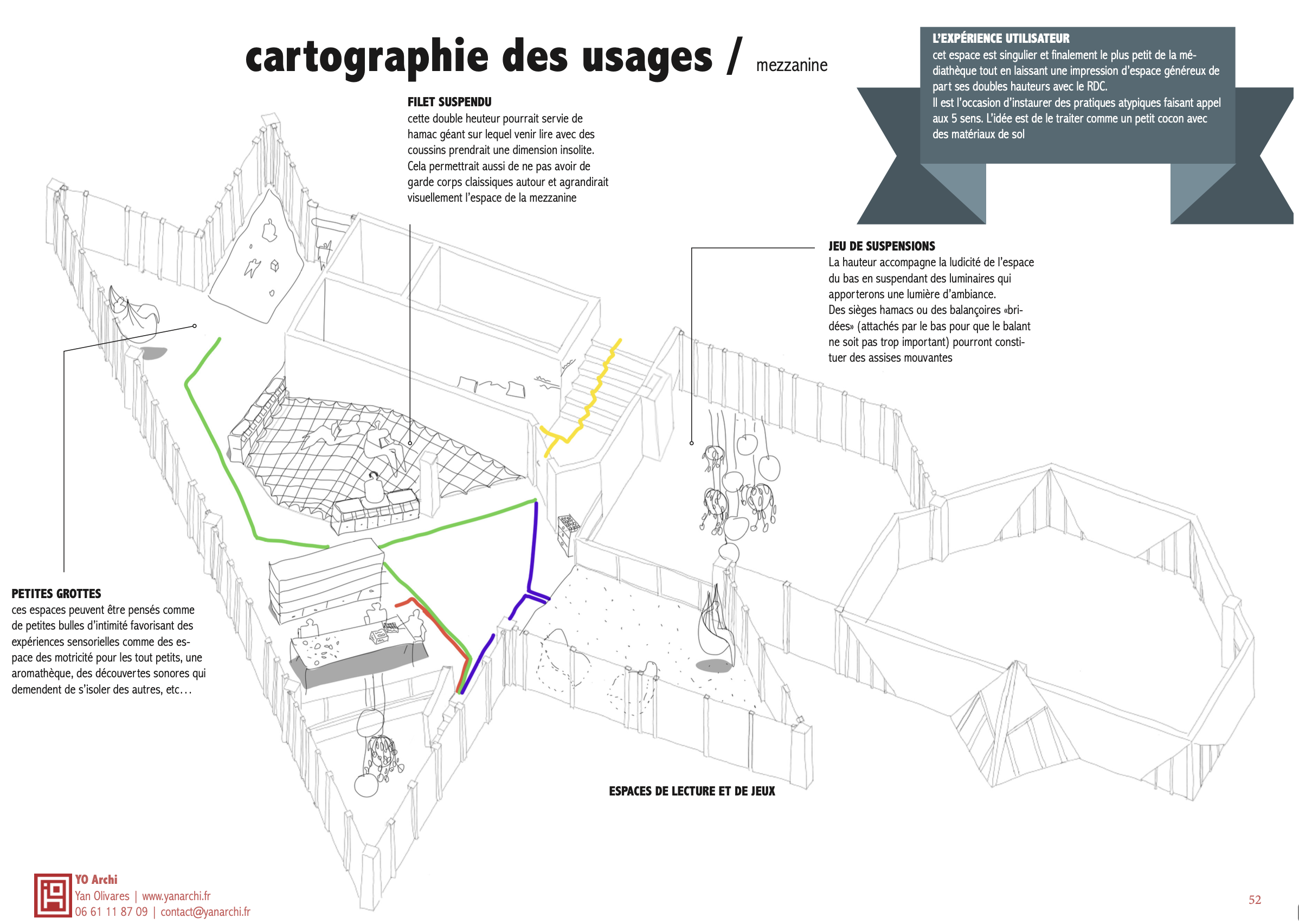 cartographie des usages / mezzanine

L'EXPÉRIENCE UTILISATEUR
cet espace est singulier et finalement le plus petit de la médiathèque tout en laissant une impression d'espace généreux de part ses doubles hauteurs avec le RDC.
Il est l'occasion d'instaurer des pratiques atypiques faisant appel aux 5 sens. L'idée est de le traiter comme un petit cocon avec des matériaux de sol

FILET SUSPENDU
cette double heuteur pourrait servie de hamac géant sur lequel venir lire avec des coussins prendrait une dimension insolite. Cela permettrait aussi de ne pas avoir de garde corps claissiques autour et agrandirait visuellement l'espace de la mezzanine

JEU DE SUSPENSIONS
La hauteur accompagne la ludicité de l'espace du bas en suspendant des luminaires qui apporterons une lumière d'ambiance.
Des sièges hamacs ou des balançoires «bridées» (attachés par le bas pour que le balant ne soit pas trop important) pourront constituer des assises mouvantes

PETITES GROTTES
ces espaces peuvent être pensés comme de petites bulles d'intimité favorisant des expériences sensorielles comme des espace des motricité pour les tout petits, une aromathèque, des découvertes sonores qui demendent de s'isoler des autres, etc…

ESPACES DE LECTURE ET DE JEUX

YO Archi
Yan Olivares | www.yanarchi.fr
06 61 11 87 09 | contact@yanarchi.fr

52